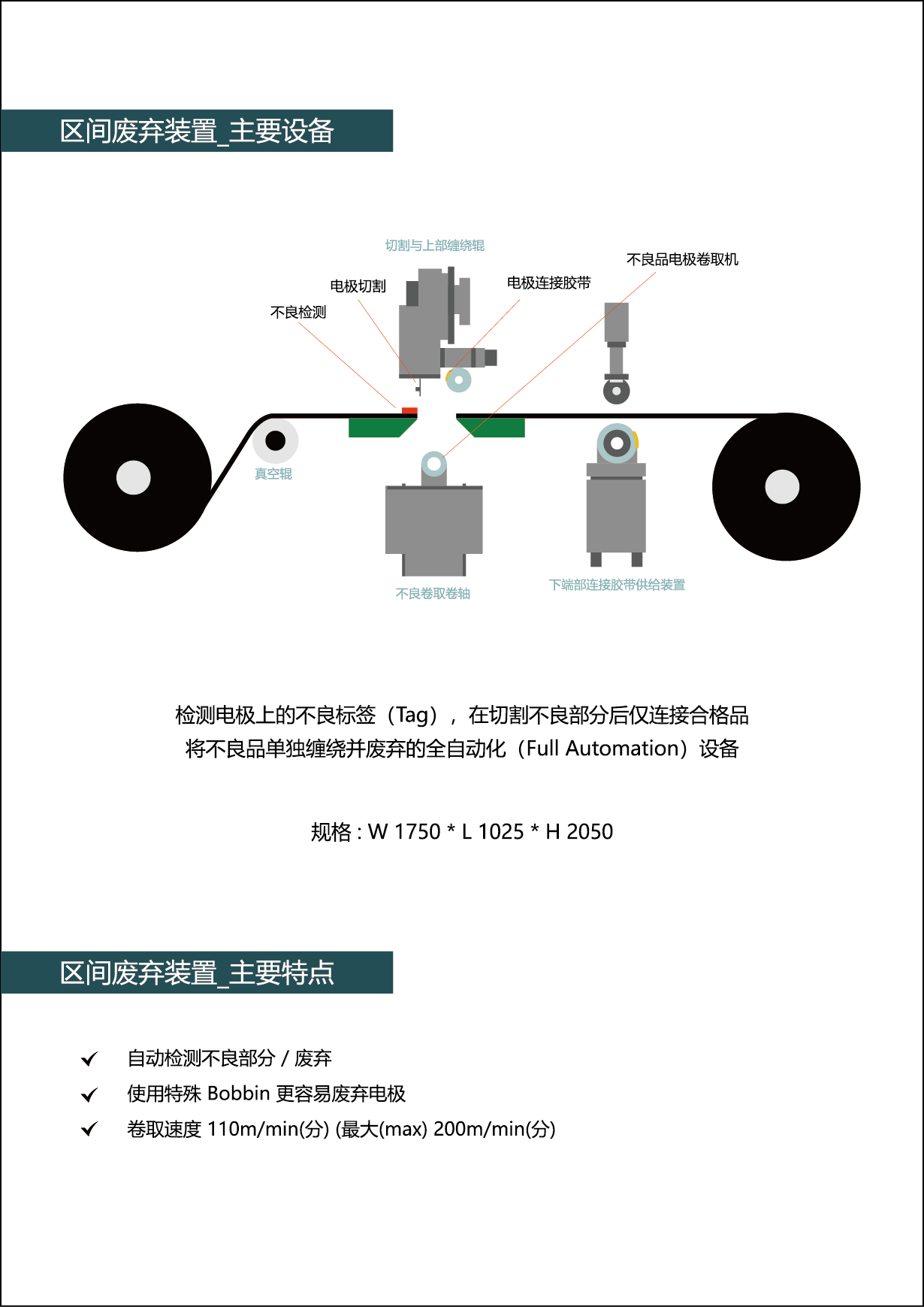 区间废弃装置_主要设备

切割与上部缠绕辊

不良品电极卷取机

电极切割

电极连接胶带

不良检测

真空辊

不良卷取卷轴

下端部连接胶带供给装置

检测电极上的不良标签（Tag），在切割不良部分后仅连接合格品
将不良品单独缠绕并废弃的全自动化（Full Automation）设备

规格 : W 1750 * L 1025 * H 2050

区间废弃装置_主要特点

✓ 自动检测不良部分 / 废弃
✓ 使用特殊 Bobbin 更容易废弃电极
✓ 卷取速度 110m/min(分) (最大(max) 200m/min(分)